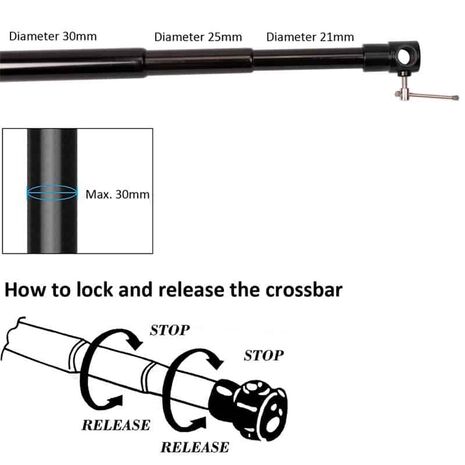 Diameter 30mm
Diameter 25mm
Diameter 21mm

Max. 30mm

How to lock and release the crossbar

STOP
STOP
RELEASE
RELEASE